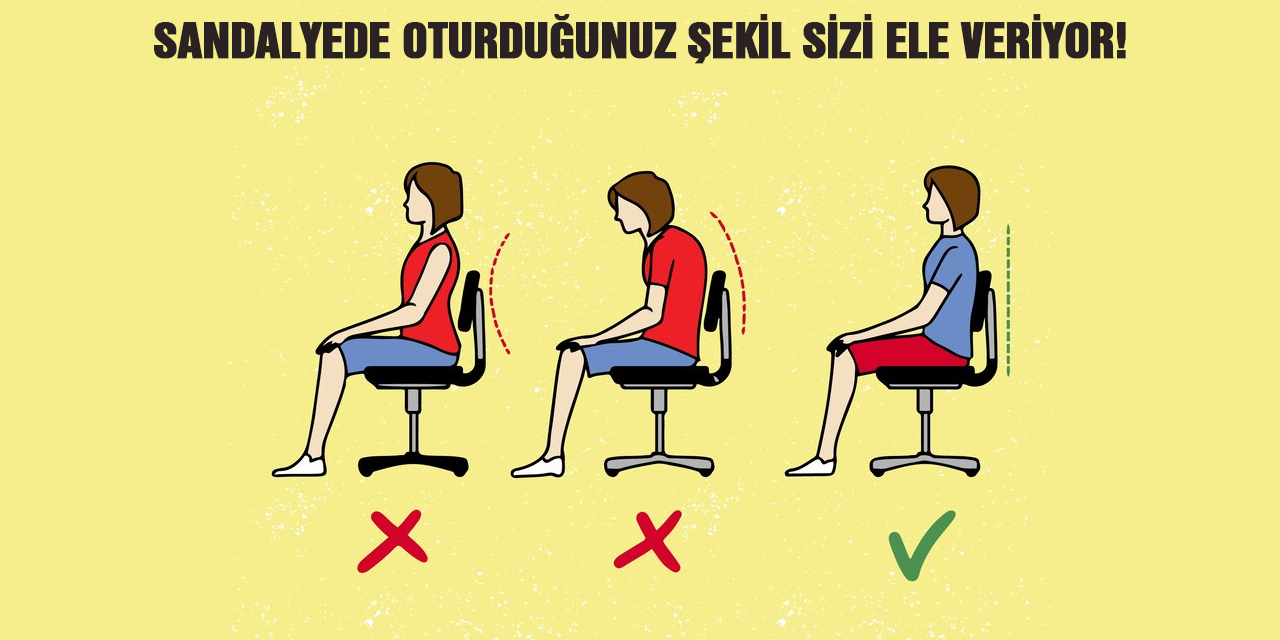 SANDALYEDE OTURDUĞUNUZ ŞEKİL SİZİ ELE VERİYOR!